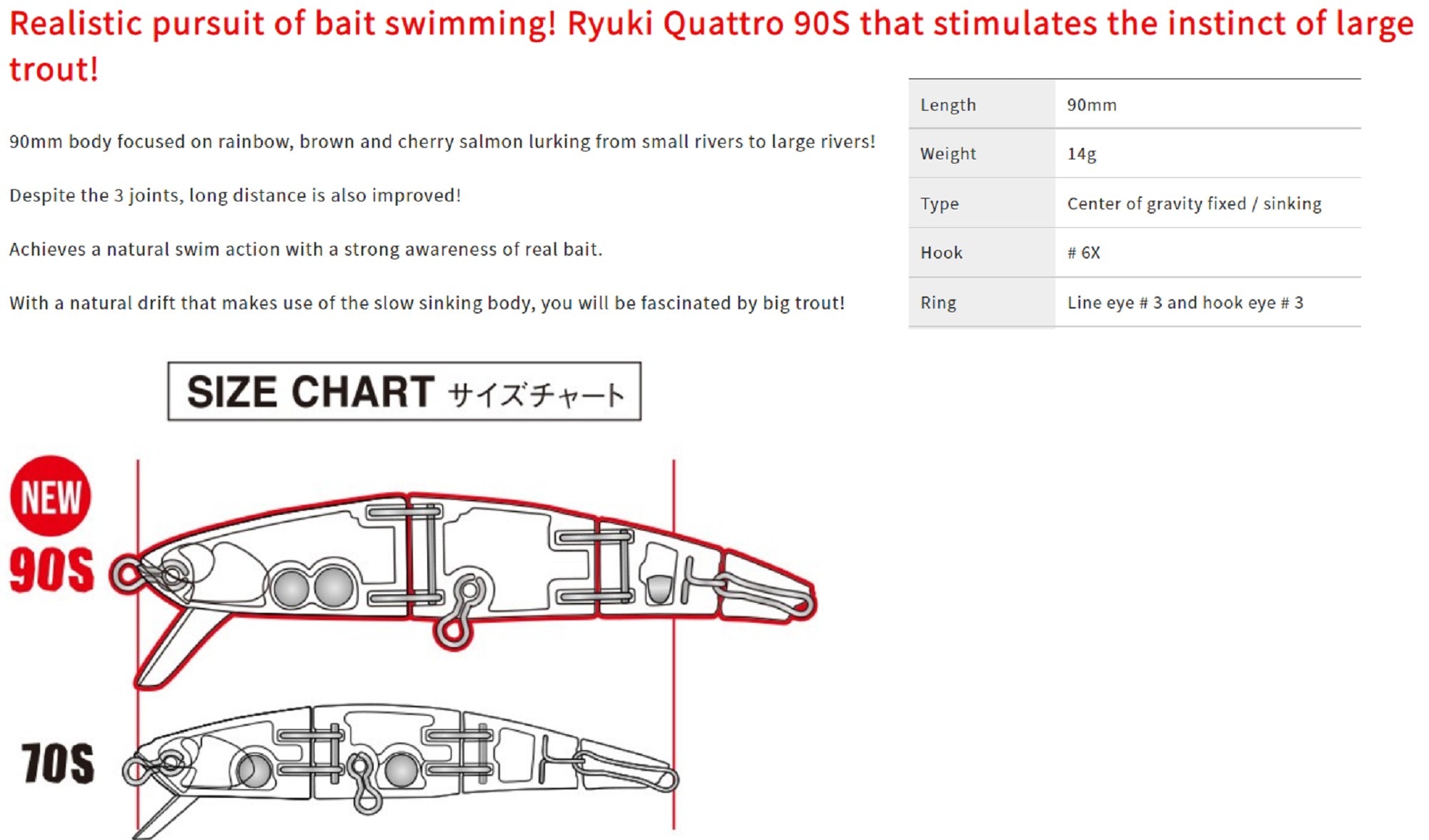 Realistic pursuit of bait swimming! Ryuki Quattro 90S that stimulates the instinct of large trout!

90mm body focused on rainbow, brown and cherry salmon lurking from small rivers to large rivers!

Despite the 3 joints, long distance is also improved!

Achieves a natural swim action with a strong awareness of real bait.

With a natural drift that makes use of the slow sinking body, you will be fascinated by big trout!

| Length | 90mm |
|---|---|
| Weight | 14g |
| Type | Center of gravity fixed / sinking |
| Hook | # 6X |
| Ring | Line eye # 3 and hook eye # 3 |

SIZE CHART サイズチャート

NEW

90S

70S