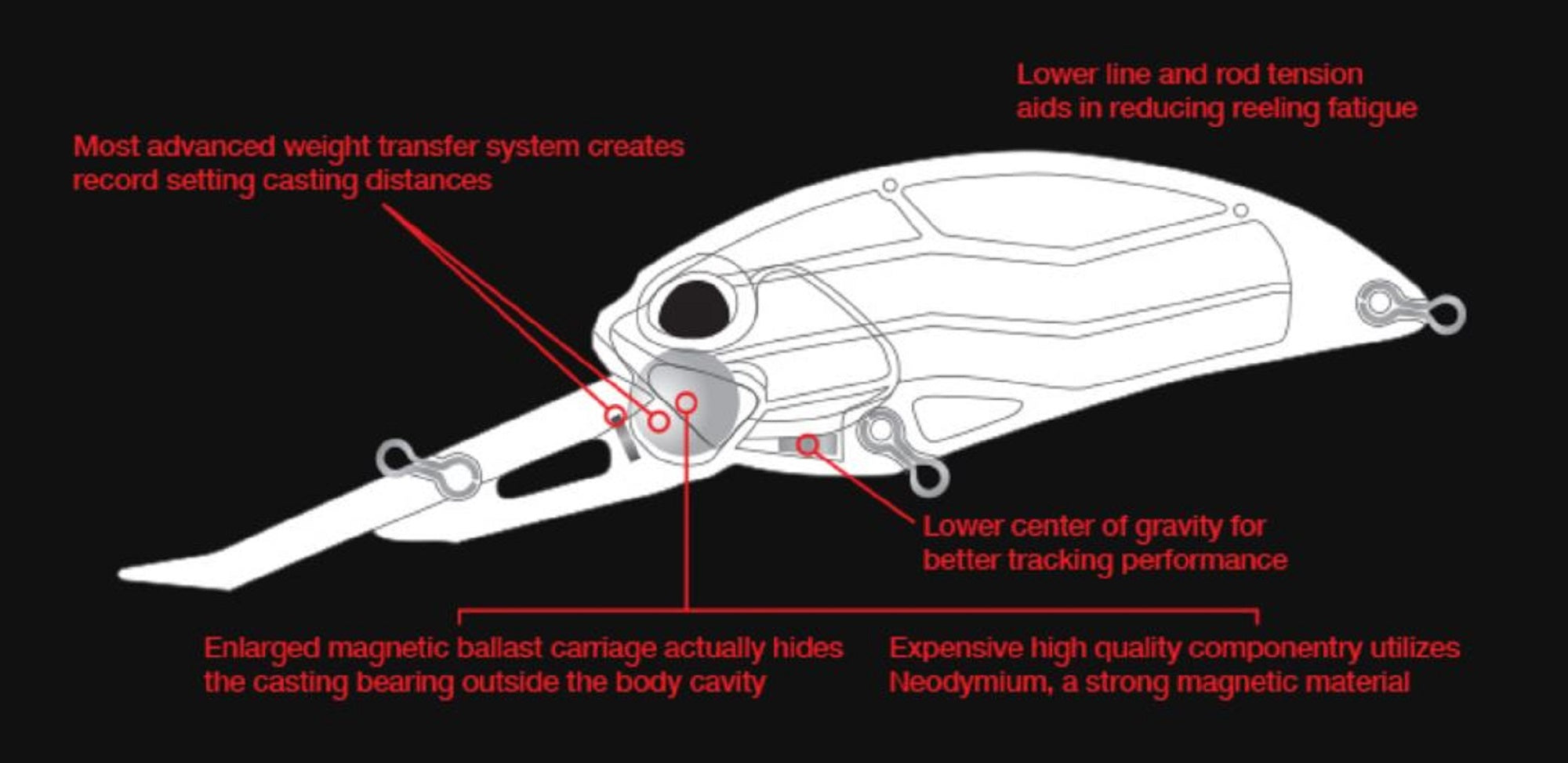 Lower line and rod tension aids in reducing reeling fatigue

Most advanced weight transfer system creates record setting casting distances

Lower center of gravity for better tracking performance

Enlarged magnetic ballast carriage actually hides the casting bearing outside the body cavity

Expensive high quality componentry utilizes Neodymium, a strong magnetic material