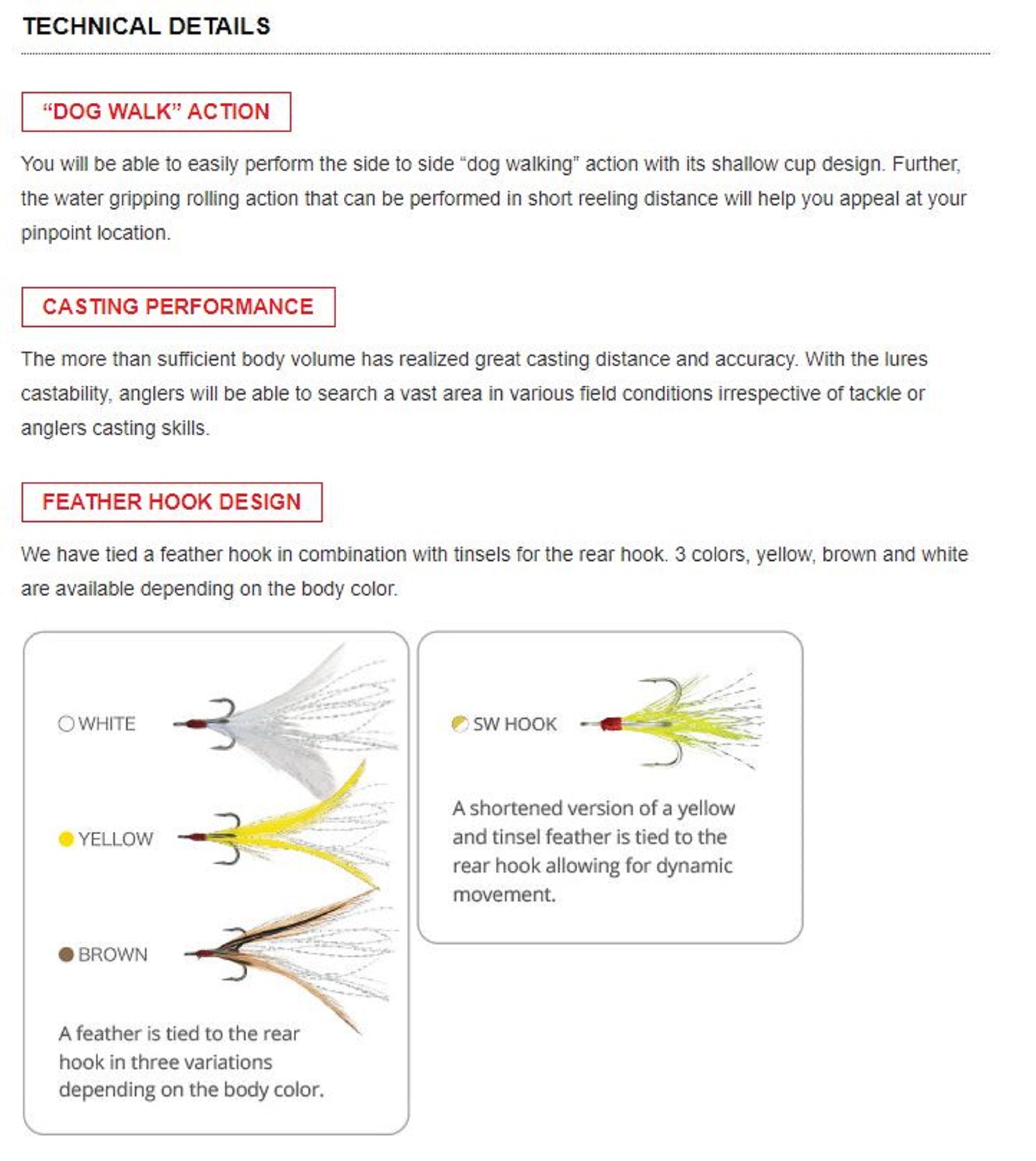 TECHNICAL DETAILS

“DOG WALK” ACTION

You will be able to easily perform the side to side “dog walking” action with its shallow cup design. Further, the water gripping rolling action that can be performed in short reeling distance will help you appeal at your pinpoint location.

CASTING PERFORMANCE

The more than sufficient body volume has realized great casting distance and accuracy. With the lures castability, anglers will be able to search a vast area in various field conditions irrespective of tackle or anglers casting skills.

FEATHER HOOK DESIGN

We have tied a feather hook in combination with tinsels for the rear hook. 3 colors, yellow, brown and white are available depending on the body color.

WHITE

YELLOW

BROWN

A feather is tied to the rear hook in three variations depending on the body color.

SW HOOK

A shortened version of a yellow and tinsel feather is tied to the rear hook allowing for dynamic movement.