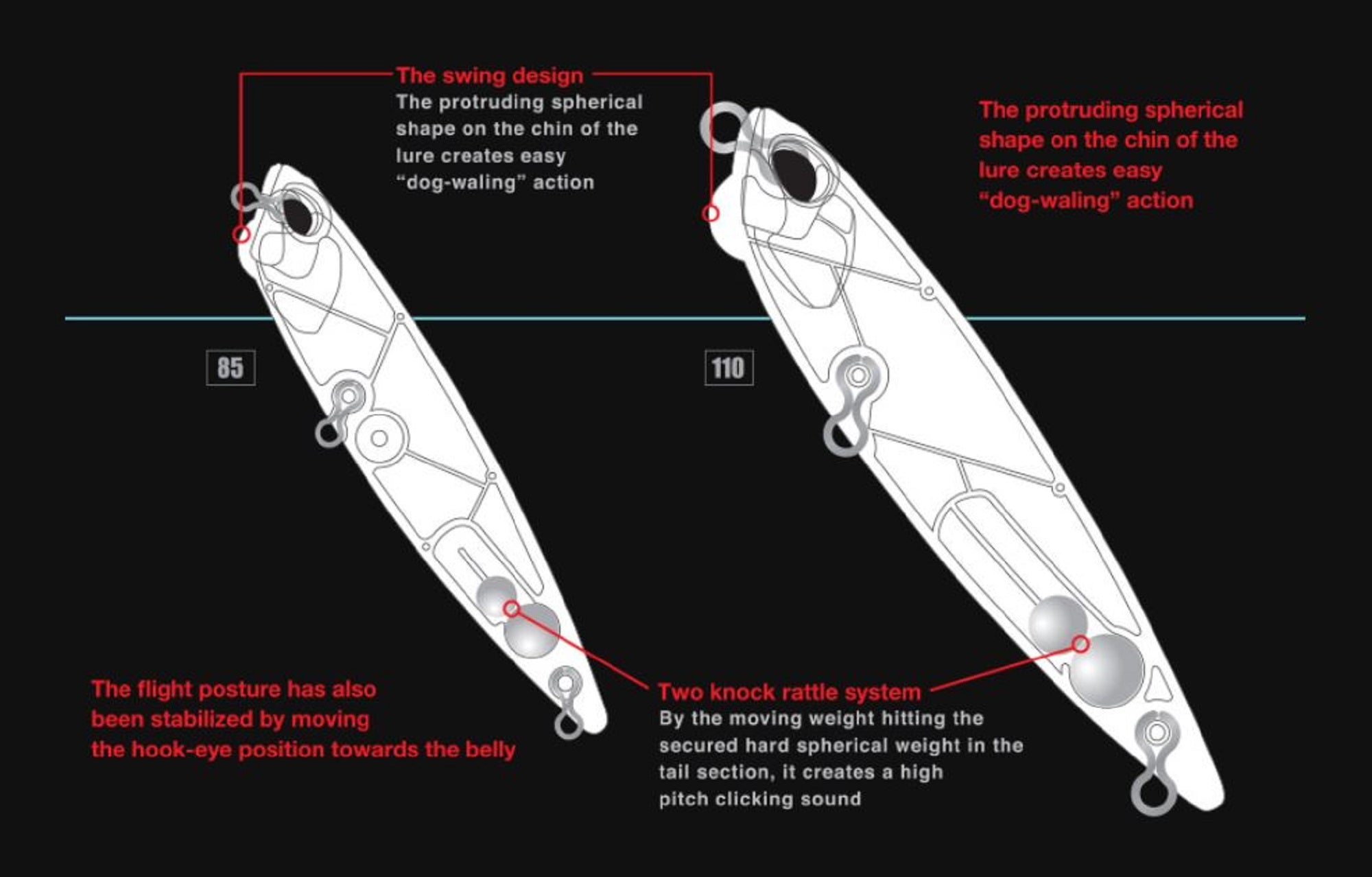 The swing design
The protruding spherical shape on the chin of the lure creates easy “dog-waling” action

The protruding spherical shape on the chin of the lure creates easy “dog-waling” action

85

110

The flight posture has also been stabilized by moving the hook-eye position towards the belly

Two knock rattle system
By the moving weight hitting the secured hard spherical weight in the tail section, it creates a high pitch clicking sound