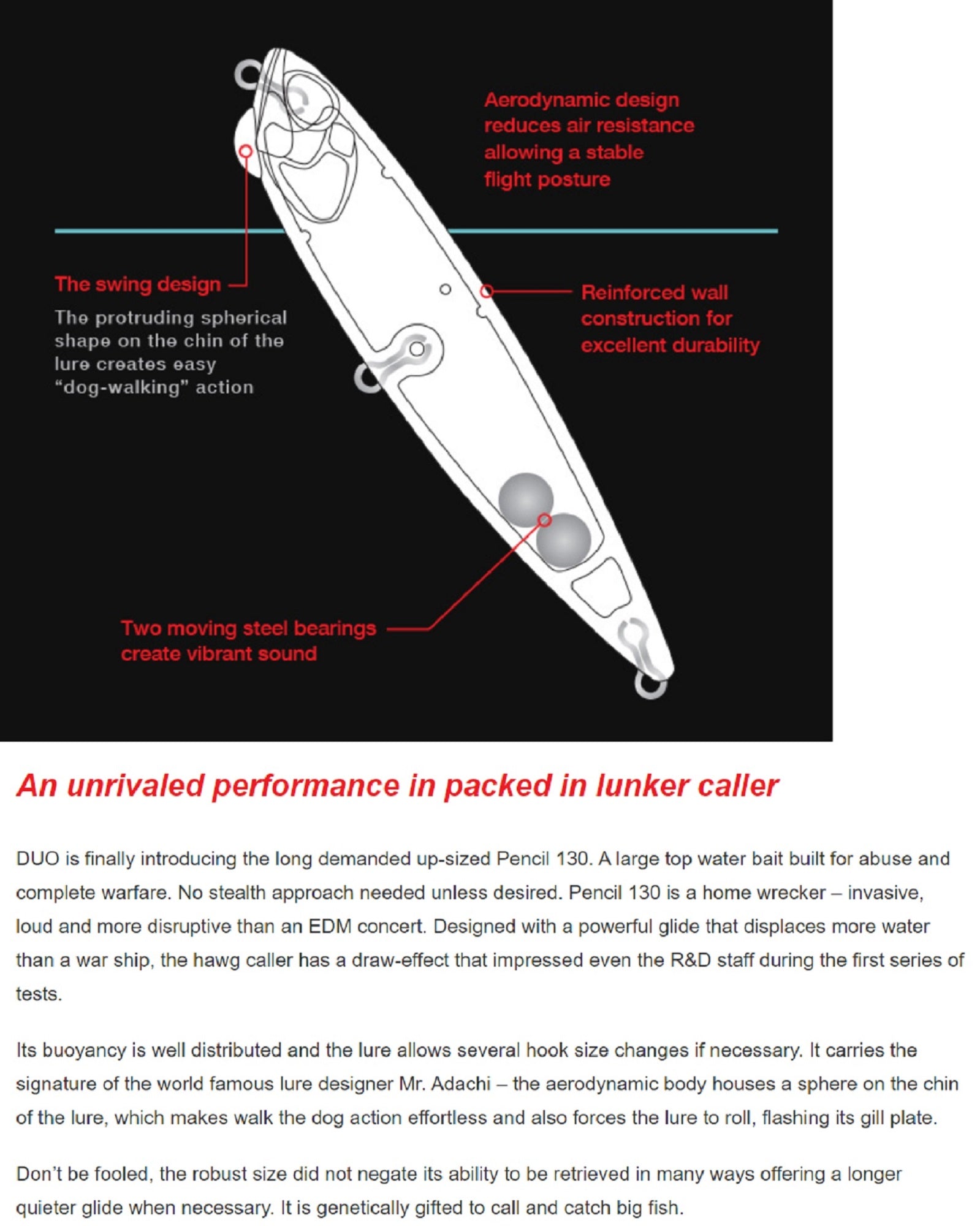 Aerodynamic design reduces air resistance allowing a stable flight posture

The swing design

The protruding spherical shape on the chin of the lure creates easy "dog-walking" action

Reinforced wall construction for excellent durability

Two moving steel bearings create vibrant sound

An unrivaled performance in packed in lunker caller

DUO is finally introducing the long demanded up-sized Pencil 130. A large top water bait built for abuse and complete warfare. No stealth approach needed unless desired. Pencil 130 is a home wrecker – invasive, loud and more disruptive than an EDM concert. Designed with a powerful glide that displaces more water than a war ship, the hawg caller has a draw-effect that impressed even the R&D staff during the first series of tests.

Its buoyancy is well distributed and the lure allows several hook size changes if necessary. It carries the signature of the world famous lure designer Mr. Adachi – the aerodynamic body houses a sphere on the chin of the lure, which makes walk the dog action effortless and also forces the lure to roll, flashing its gill plate.

Don't be fooled, the robust size did not negate its ability to be retrieved in many ways offering a longer quieter glide when necessary. It is genetically gifted to call and catch big fish.