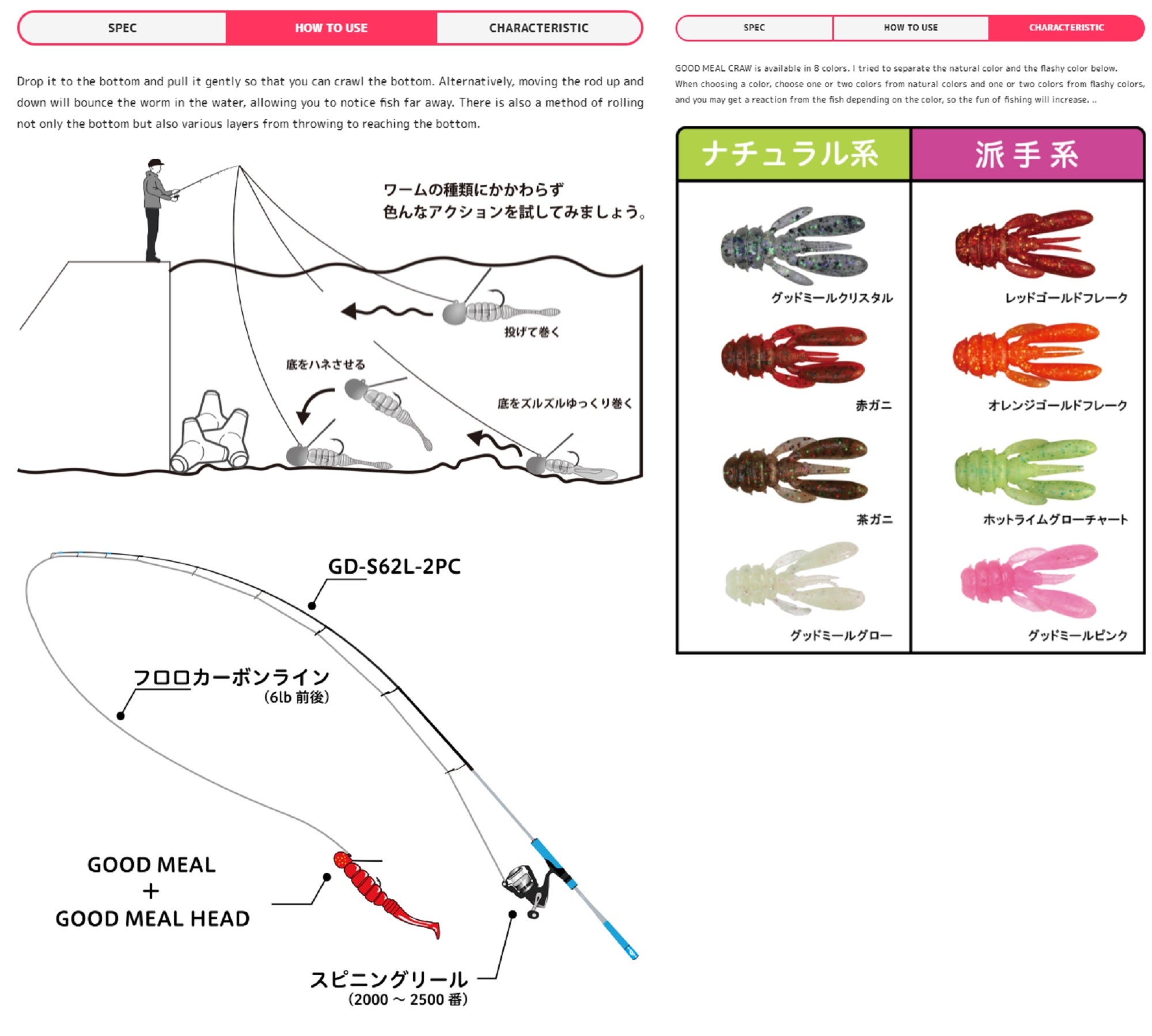 SPEC HOW TO USE CHARACTERISTIC

Drop it to the bottom and pull it gently so that you can crawl the bottom. Alternatively, moving the rod up and down will bounce the worm in the water, allowing you to notice fish far away. There is also a method of rolling not only the bottom but also various layers from throwing to reaching the bottom.

ワームの種類にかかわらず
色んなアクションを試してみましょう。

投げて巻く

底をハネさせる

底をズルズルゆっくり巻く

GD-S62L-2PC

フロロカーボンライン
(6lb 前後)

GOOD MEAL
+
GOOD MEAL HEAD

スピニングリール
(2000 ~ 2500 番)

SPEC HOW TO USE CHARACTERISTIC

GOOD MEAL CRAW is available in 8 colors. I tried to separate the natural color and the flashy color below. When choosing a color, choose one or two colors from natural colors and one or two colors from flashy colors, and you may get a reaction from the fish depending on the color, so the fun of fishing will increase. ..

| ナチュラル系 | 派手系 |
|---|---|
| グッドミールクリスタル | レッドゴールドフレーク |
| 赤ガニ | オレンジゴールドフレーク |
| 茶ガニ | ホットライムグローチャート |
| グッドミールグロー | グッドミールピンク |