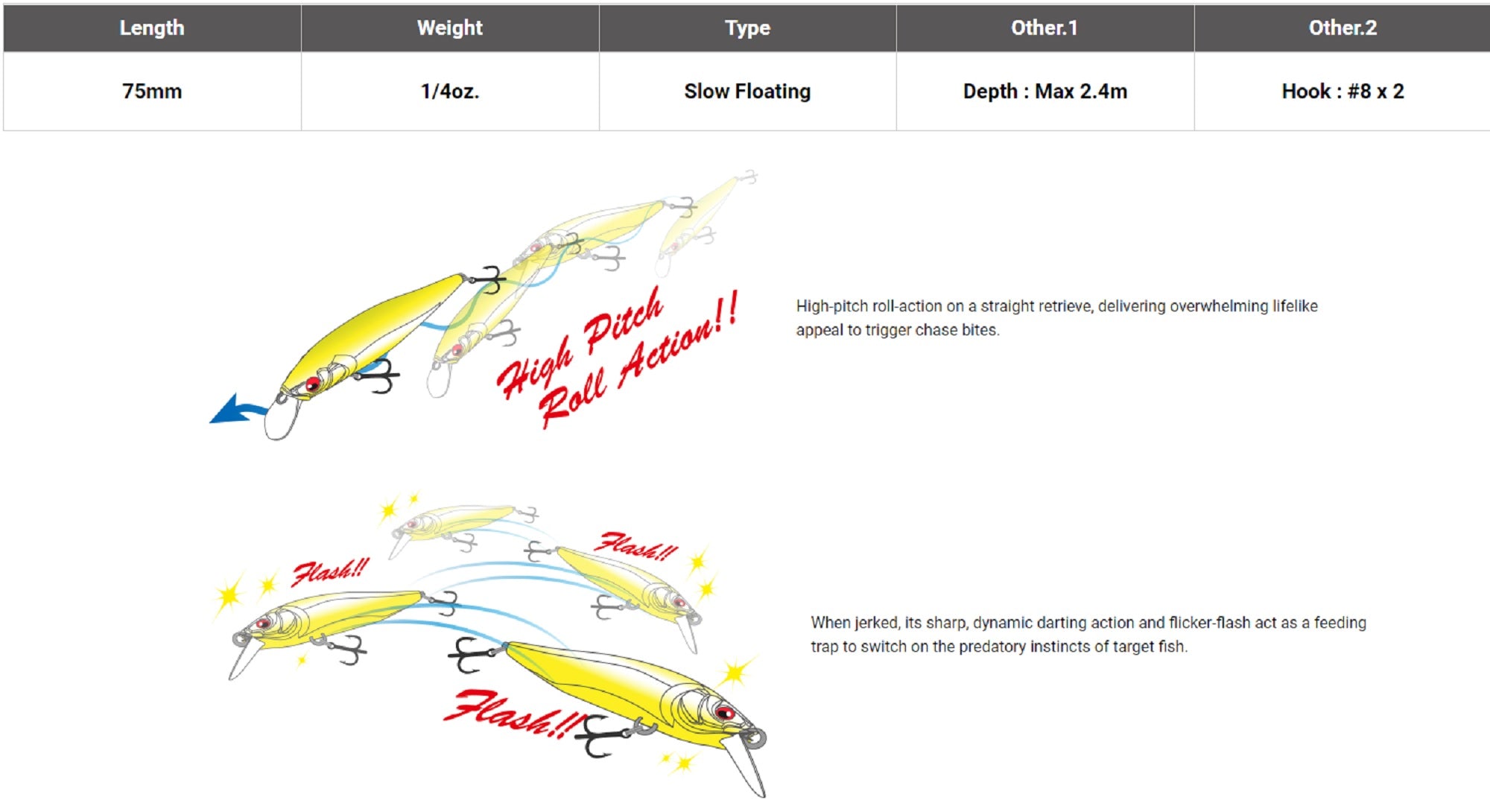 | Length | Weight | Type | Other.1 | Other.2 |
|---|---|---|---|---|
| 75mm | 1/4oz. | Slow Floating | Depth : Max 2.4m | Hook : #8 x 2 |

High Pitch Roll Action!!

High-pitch roll-action on a straight retrieve, delivering overwhelming lifelike appeal to trigger chase bites.

Flash!!

Flash!!

Flash!!

When jerked, its sharp, dynamic darting action and flicker-flash act as a feeding trap to switch on the predatory instincts of target fish.