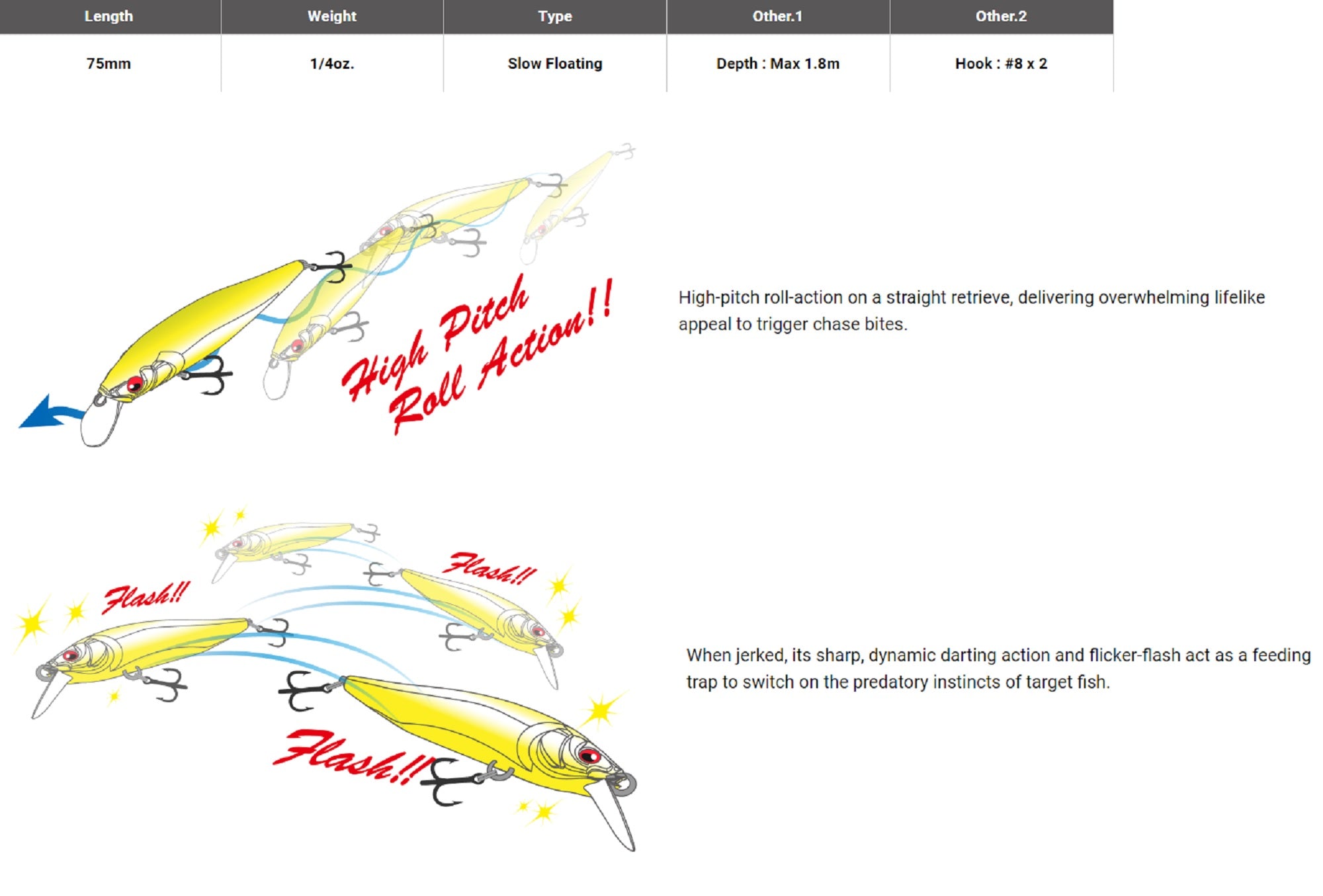 | Length | Weight | Type | Other.1 | Other.2 |
|---|---|---|---|---|
| 75mm | 1/4oz. | Slow Floating | Depth : Max 1.8m | Hook : #8 x 2 |

High Pitch Roll Action!!

High-pitch roll-action on a straight retrieve, delivering overwhelming lifelike appeal to trigger chase bites.

Flash!!

Flash!!

Flash!!

When jerked, its sharp, dynamic darting action and flicker-flash act as a feeding trap to switch on the predatory instincts of target fish.