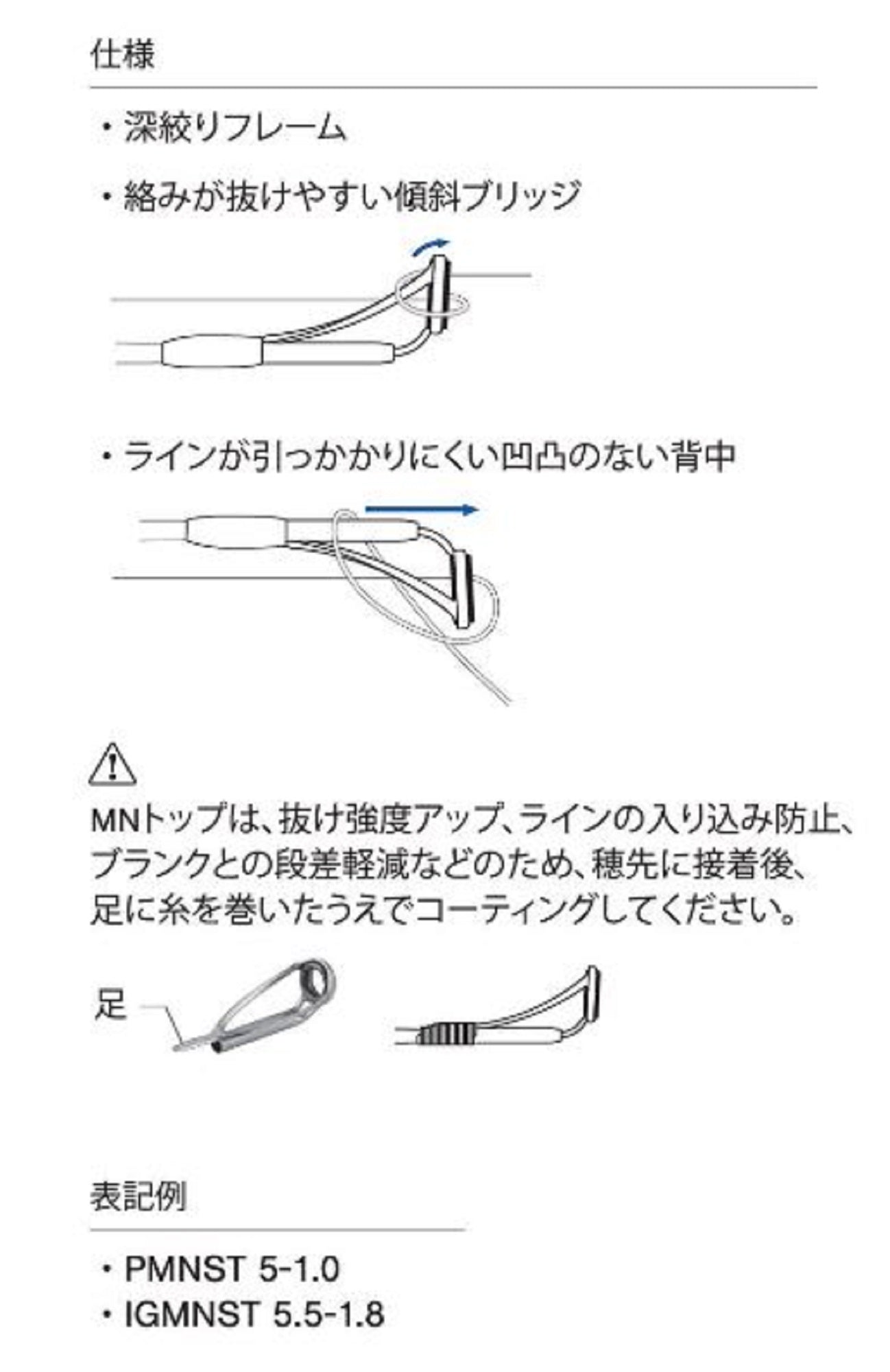 仕様

・深絞りフレーム

・絡みが抜けやすい傾斜ブリッジ

・ラインが引っかかりにくい凹凸のない背中

MNトップは、抜け強度アップ、ラインの入り込み防止、ブランクとの段差軽減などのため、穂先に接着後、足に糸を巻いたうえでコーティングしてください。

足

表記例

・PMNST 5-1.0
・IGMNST 5.5-1.8