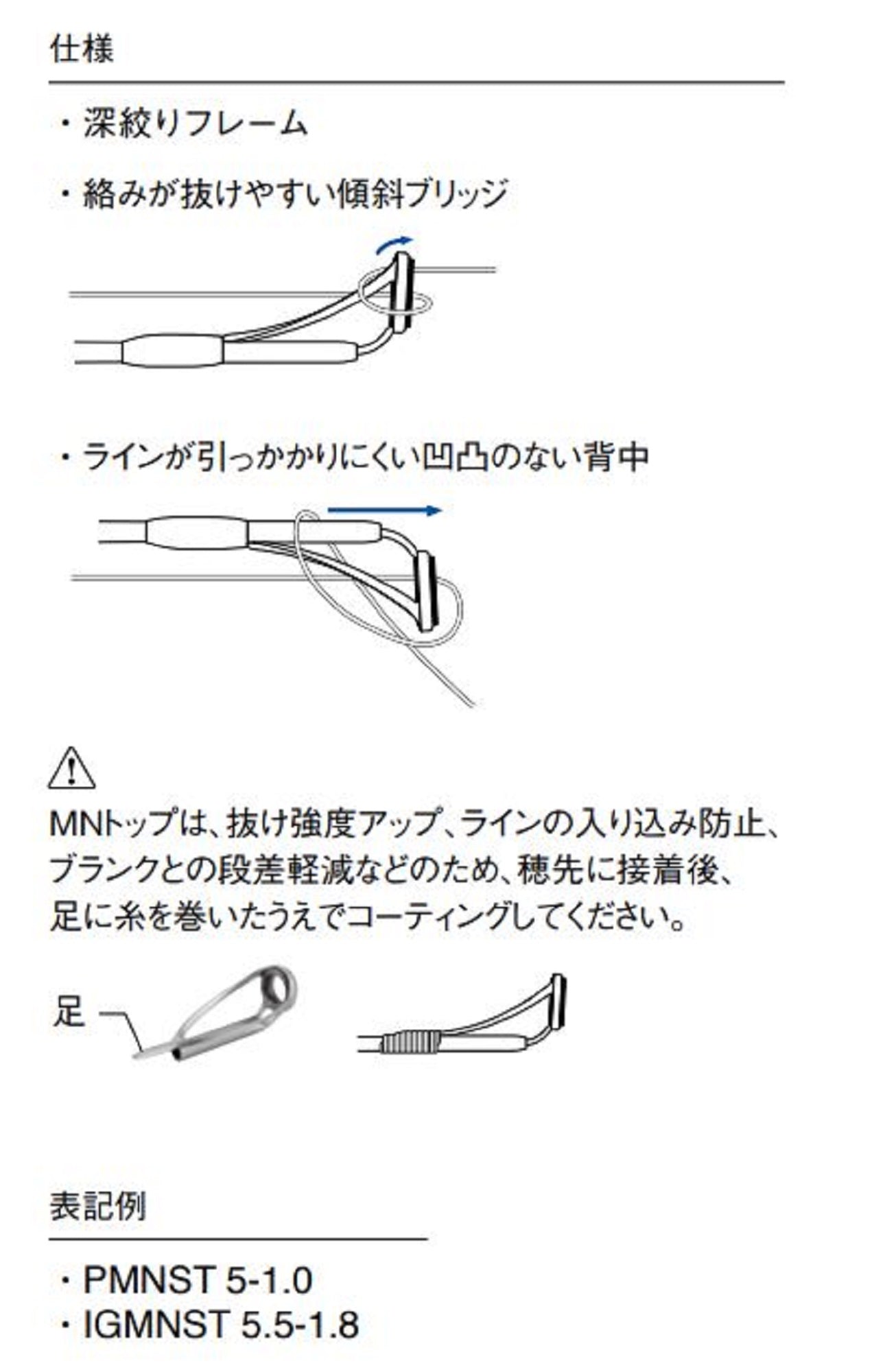 仕様

・深絞りフレーム

・絡みが抜けやすい傾斜ブリッジ

・ラインが引っかかりにくい凹凸のない背中

MNトップは、抜け強度アップ、ラインの入り込み防止、ブランクとの段差軽減などのため、穂先に接着後、足に糸を巻いたうえでコーティングしてください。

足

表記例

・PMNST 5-1.0
・IGMNST 5.5-1.8