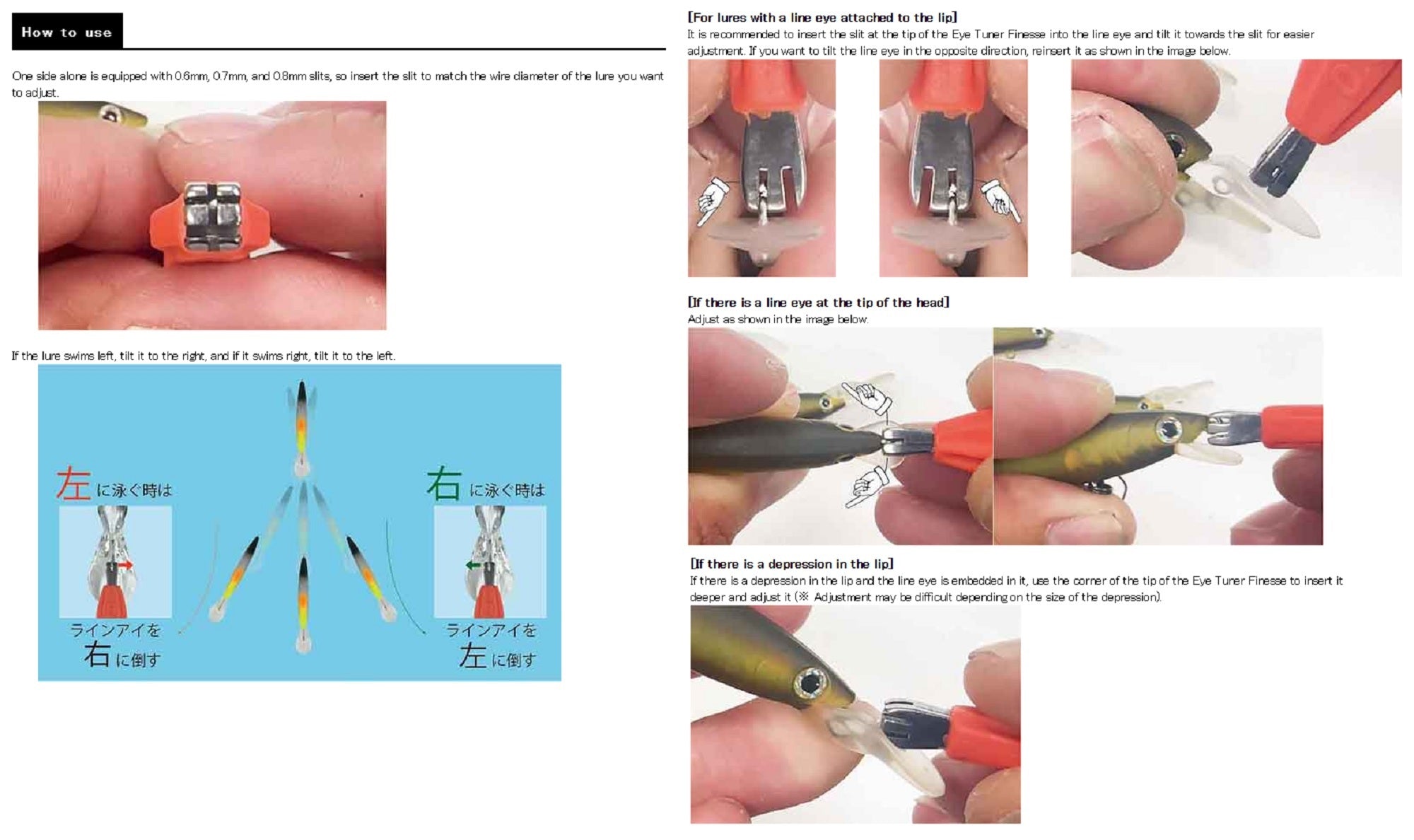 How to use

One side alone is equipped with 0.6mm, 0.7mm, and 0.8mm slits, so insert the slit to match the wire diameter of the lure you want to adjust.

If the lure swims left, tilt it to the right, and if it swims right, tilt it to the left.

左 に泳ぐ時は

ラインアイを
右 に倒す

右 に泳ぐ時は

ラインアイを
左 に倒す

[For lures with a line eye attached to the lip]
It is recommended to insert the slit at the tip of the Eye Tuner Finesse into the line eye and tilt it towards the slit for easier adjustment. If you want to tilt the line eye in the opposite direction, reinsert it as shown in the image below.

[If there is a line eye at the tip of the head]
Adjust as shown in the image below.

[If there is a depression in the lip]
If there is a depression in the lip and the line eye is embedded in it, use the corner of the tip of the Eye Tuner Finesse to insert it deeper and adjust it (※ Adjustment may be difficult depending on the size of the depression).