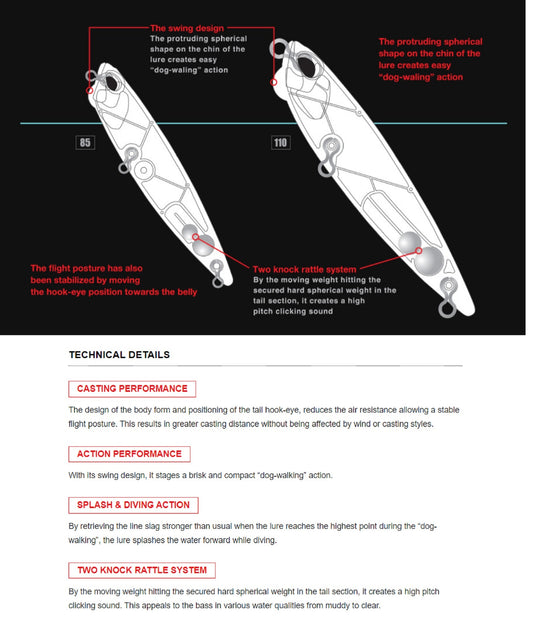 The swing design
The protruding spherical shape on the chin of the lure creates easy "dog-waling" action

The protruding spherical shape on the chin of the lure creates easy "dog-waling" action

85

110

The flight posture has also been stabilized by moving the hook-eye position towards the belly

Two knock rattle system
By the moving weight hitting the secured hard spherical weight in the tail section, it creates a high pitch clicking sound

TECHNICAL DETAILS

CASTING PERFORMANCE

The design of the body form and positioning of the tail hook-eye, reduces the air resistance allowing a stable flight posture. This results in greater casting distance without being affected by wind or casting styles.

ACTION PERFORMANCE

With its swing design, it stages a brisk and compact "dog-walking" action.

SPLASH & DIVING ACTION

By retrieving the line slag stronger than usual when the lure reaches the highest point during the "dog-walking", the lure splashes the water forward while diving.

TWO KNOCK RATTLE SYSTEM

By the moving weight hitting the secured hard spherical weight in the tail section, it creates a high pitch clicking sound. This appeals to the bass in various water qualities from muddy to clear.